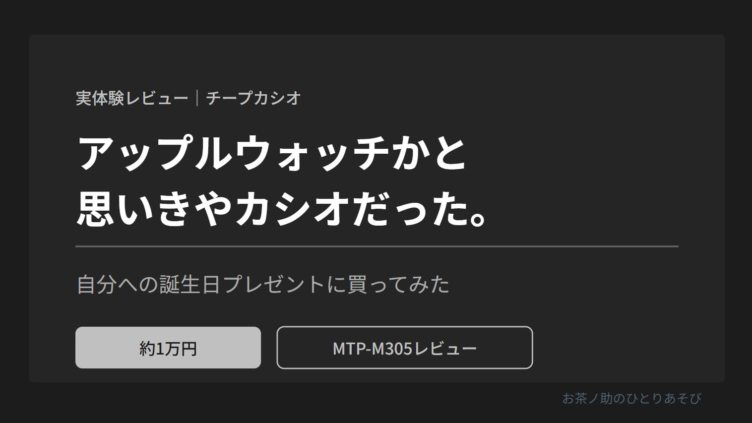 実体験レビュー｜チープカシオ

アップルウォッチかと
思いきやカシオだった。

自分への誕生日プレゼントに買ってみた

約1万円

MTP-M305レビュー

お茶ノ助のひとりあそび