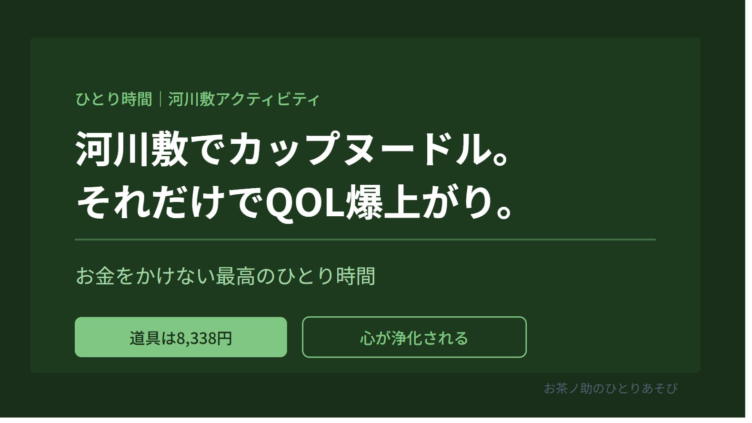 ひとり時間｜河川敷アクティビティ

河川敷でカップヌードル。
それだけでQOL爆上がり。

お金をかけない最高のひとり時間

道具は8,338円

心が浄化される

お茶ノ助のひとりあそび