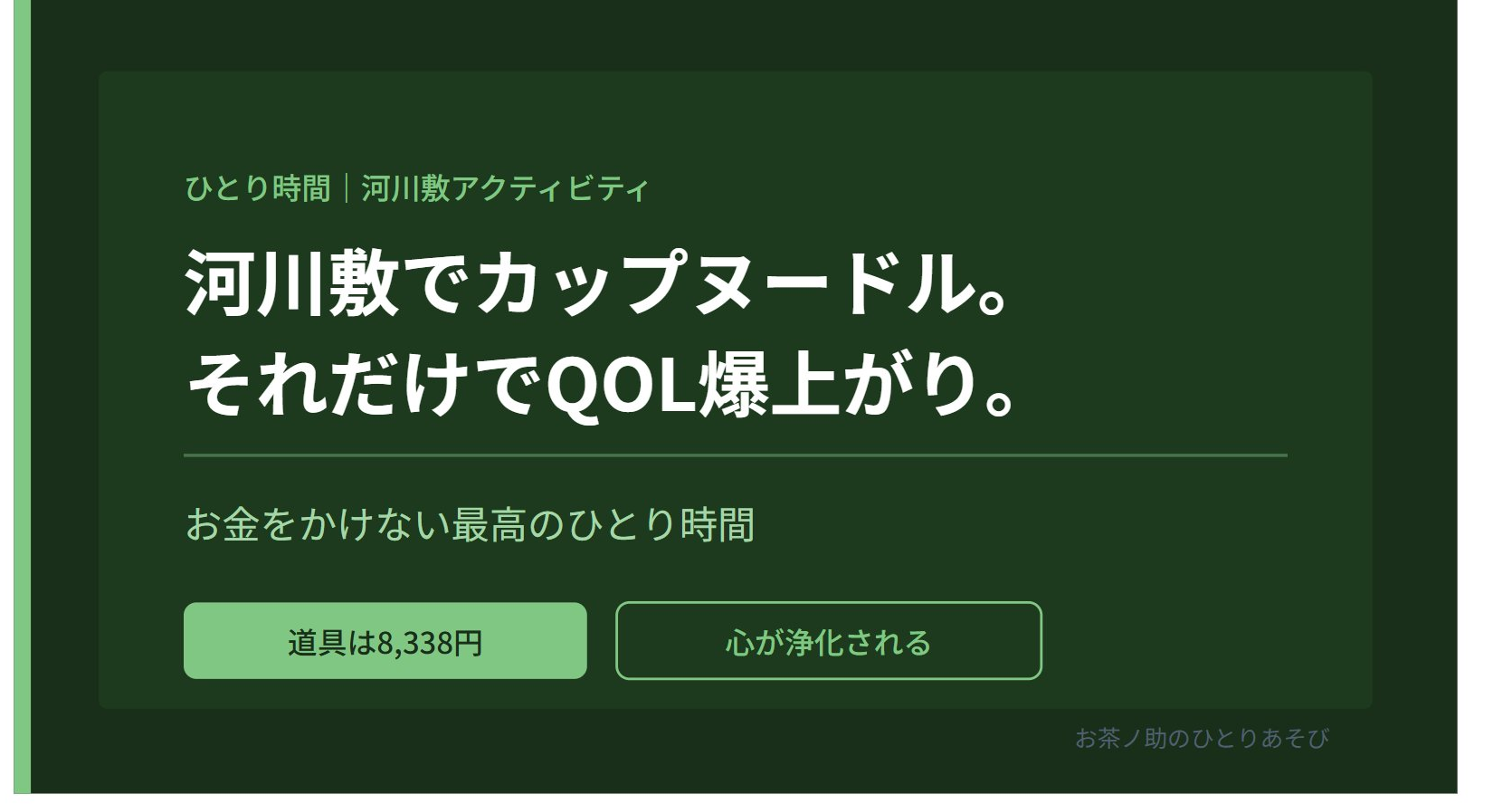 ひとり時間｜河川敷アクティビティ

河川敷でカップヌードル。
それだけでQOL爆上がり。

お金をかけない最高のひとり時間

道具は8,338円

心が浄化される

お茶ノ助のひとりあそび