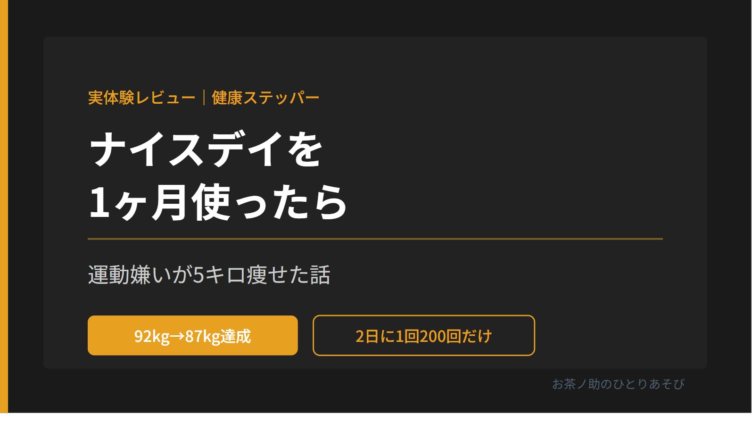 実体験レビュー｜健康ステッパー

ナイスデイを
1ヶ月使ったら

運動嫌いが5キロ痩せた話

92kg→87kg達成

2日に1回200回だけ

お茶ノ助のひとりあそび