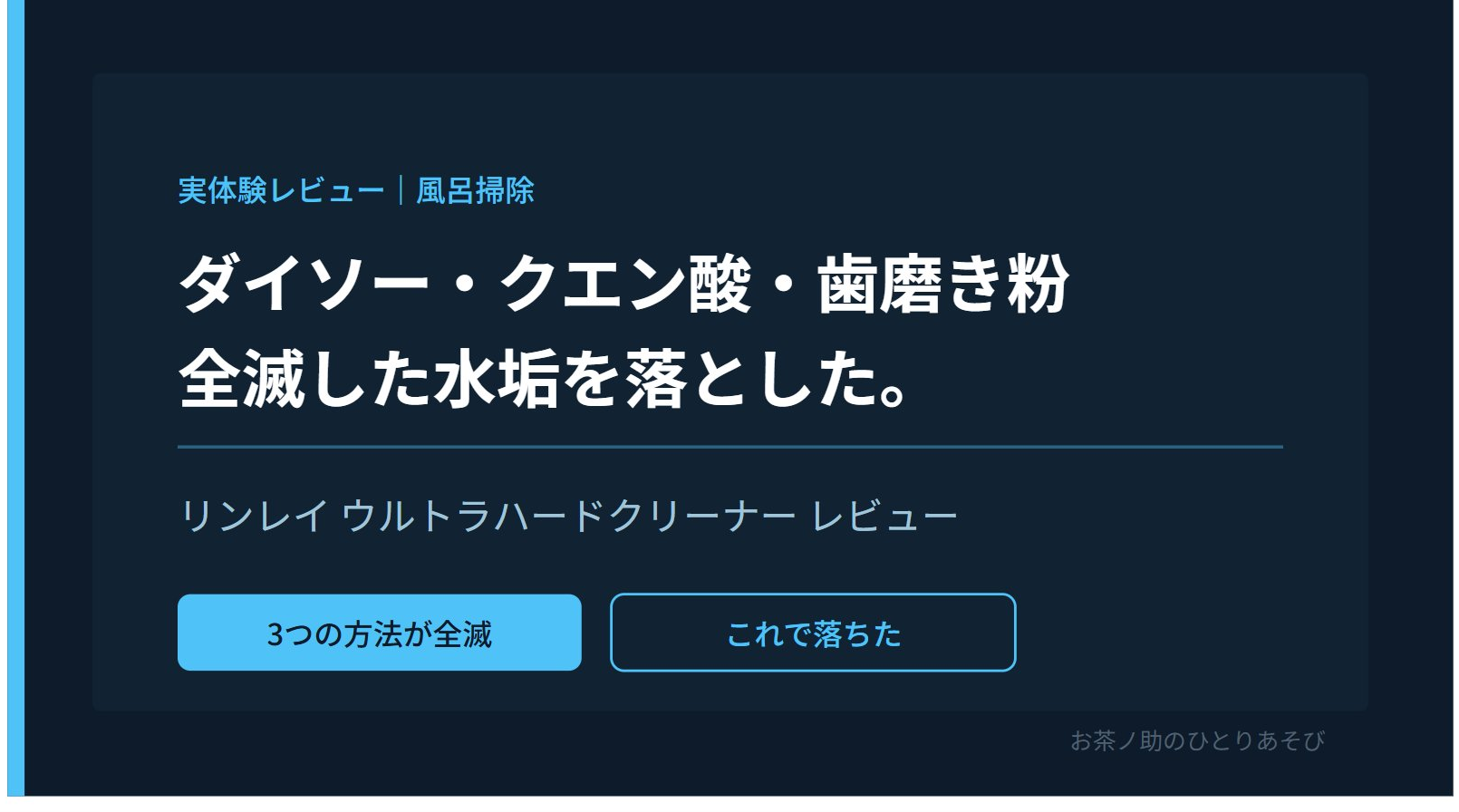 実体験レビュー｜風呂掃除

ダイソー・クエン酸・歯磨き粉
全滅した水垢を落とした。

リンレイ ウルトラハードクリーナー レビュー

3つの方法が全滅

これで落ちた

お茶ノ助のひとりあそび